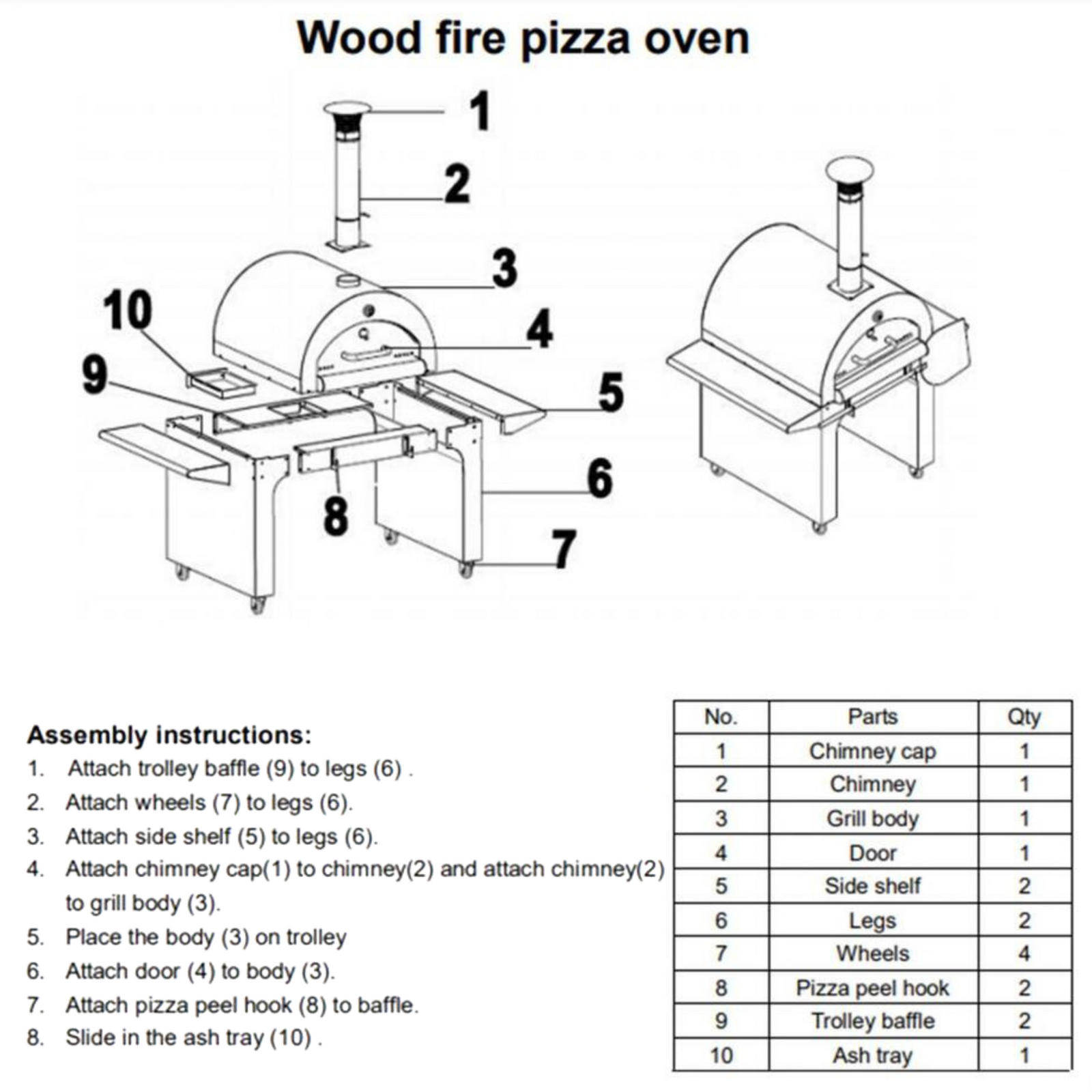 Wood fire pizza oven

1
2
3
10
4
9
5
6
8
7

Assembly instructions:
1. Attach trolley baffle (9) to legs (6) .
2. Attach wheels (7) to legs (6).
3. Attach side shelf (5) to legs (6).
4. Attach chimney cap(1) to chimney(2) and attach chimney(2) to grill body (3).
5. Place the body (3) on trolley
6. Attach door (4) to body (3).
7. Attach pizza peel hook (8) to baffle.
8. Slide in the ash tray (10) .

| No. | Parts | Qty |
|---|---|---|
| 1 | Chimney cap | 1 |
| 2 | Chimney | 1 |
| 3 | Grill body | 1 |
| 4 | Door | 1 |
| 5 | Side shelf | 2 |
| 6 | Legs | 2 |
| 7 | Wheels | 4 |
| 8 | Pizza peel hook | 2 |
| 9 | Trolley baffle | 2 |
| 10 | Ash tray | 1 |